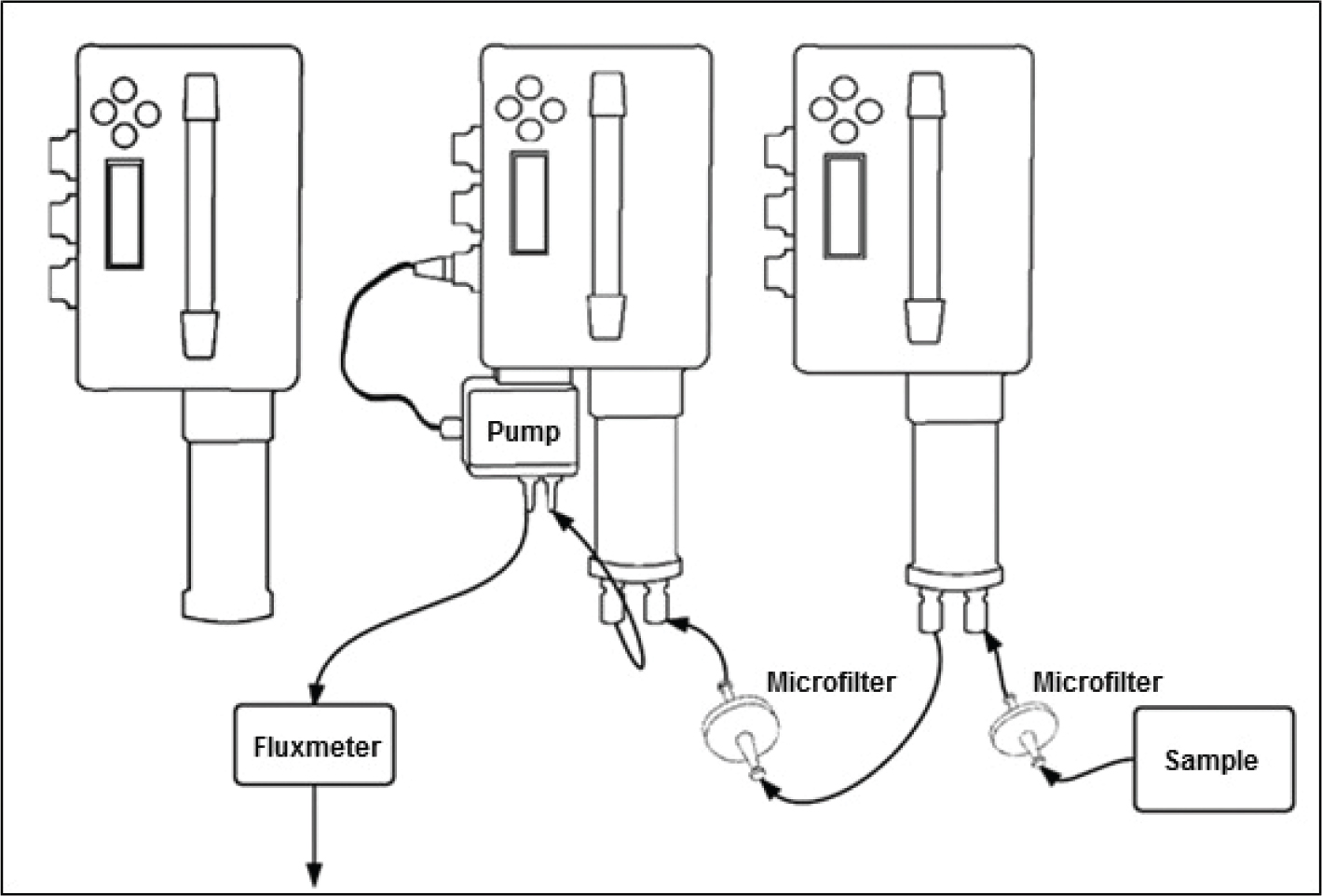 Pump

Microfilter

Microfilter

Fluxmeter

Sample